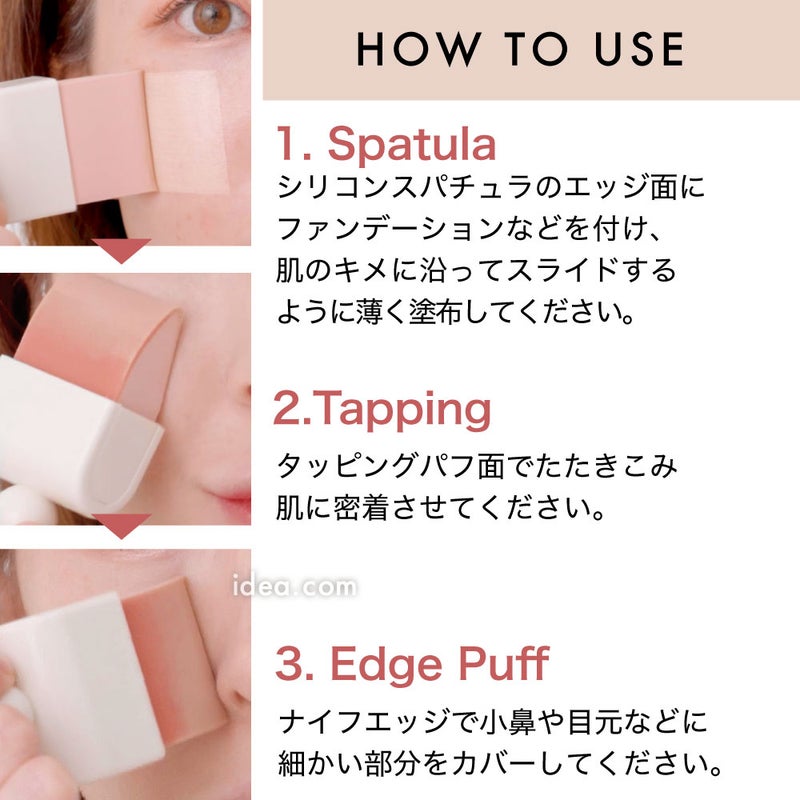 HOW TO USE

1. Spatula
シリコンスパチュラのエッジ面にファンデーションなどを付け、肌のキメに沿ってスライドするように薄く塗布してください。

2.Tapping
タッピングパフ面でたたきこみ肌に密着させてください。

idea.com

3. Edge Puff
ナイフエッジで小鼻や目元などに細かい部分をカバーしてください。