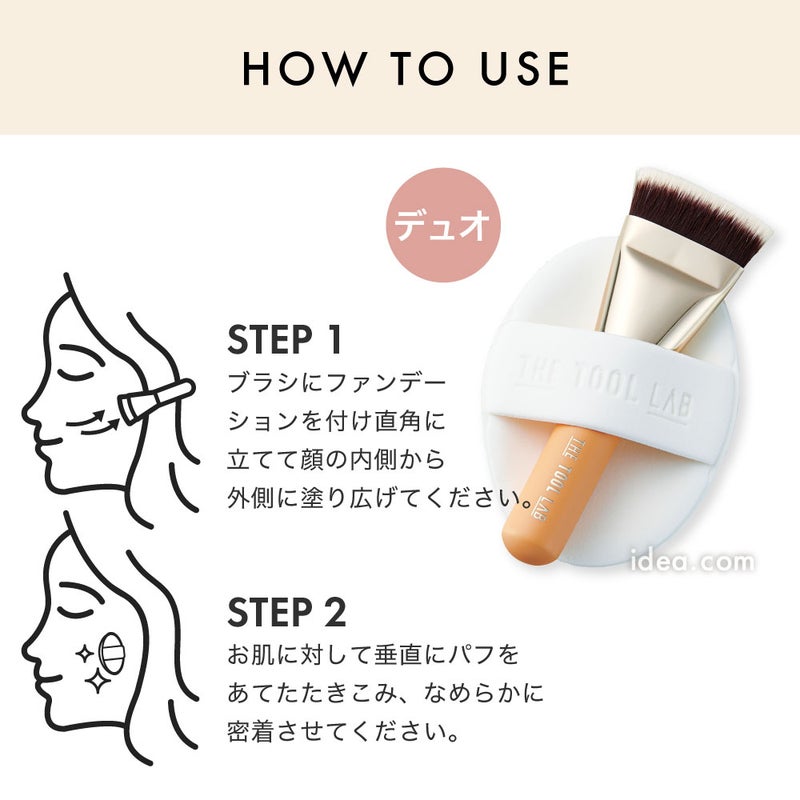 HOW TO USE

デュオ

STEP 1
ブラシにファンデーションを付け直角に立てて顔の内側から外側に塗り広げてください。

THE TOOL LAB

THE TOOL LAB

idea.com

STEP 2
お肌に対して垂直にパフをあてたたきこみ、なめらかに密着させてください。