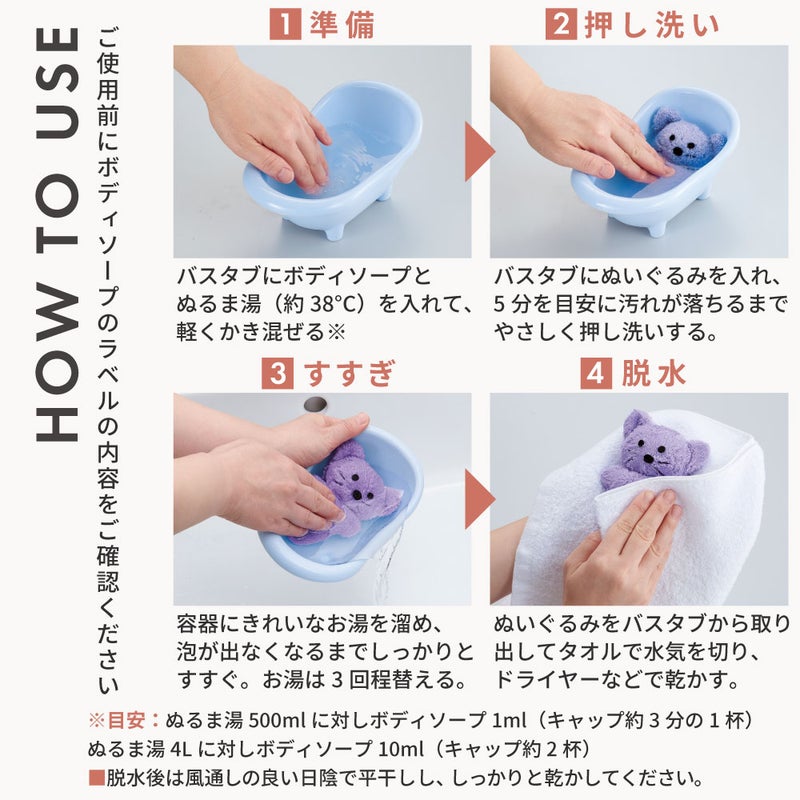 HOW TO USE

ご使用前にボディソープのラベルの内容をご確認ください

1 準備

バスタブにボディソープとぬるま湯（約 38°C）を入れて、軽くかき混ぜる※

2 押し洗い

バスタブにぬいぐるみを入れ、5 分を目安に汚れが落ちるまでやさしく押し洗いする。

3 すすぎ

容器にきれいなお湯を溜め、泡が出なくなるまでしっかりとすすぐ。お湯は 3 回程替える。

4 脱水

ぬいぐるみをバスタブから取り出してタオルで水気を切り、ドライヤーなどで乾かす。

※目安：ぬるま湯 500ml に対しボディソープ 1ml（キャップ約 3 分の 1 杯）
ぬるま湯 4L に対しボディソープ 10ml（キャップ約 2 杯）

■脱水後は風通しの良い日陰で平干しし、しっかりと乾かしてください。