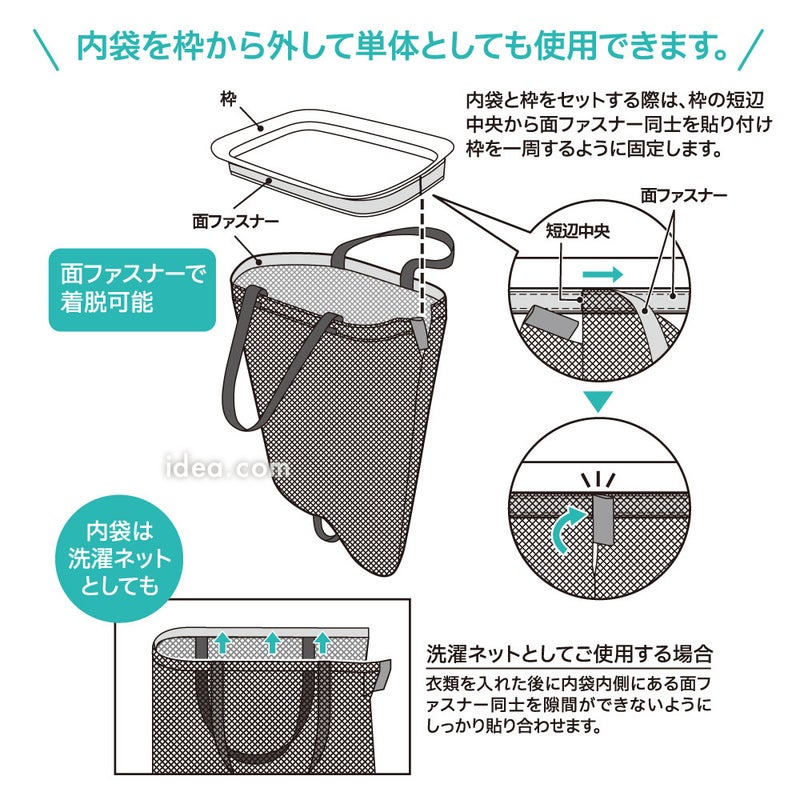 内袋を枠から外して単体としても使用できます。

枠

面ファスナー

面ファスナーで着脱可能

内袋と枠をセットする際は、枠の短辺中央から面ファスナー同士を貼り付け枠を一周するように固定します。

面ファスナー

短辺中央

idea.com

内袋は洗濯ネットとしても

洗濯ネットとしてご使用する場合

衣類を入れた後に内袋内側にある面ファスナー同士を隙間ができないようにしっかり貼り合わせます。