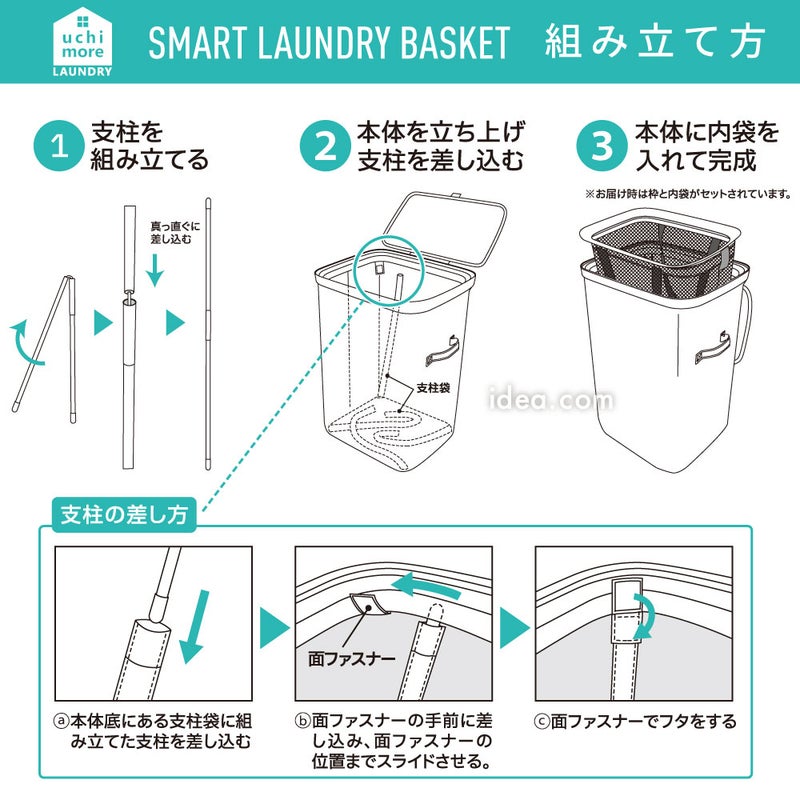 uchi more LAUNDRY

SMART LAUNDRY BASKET 組み立て方

1 支柱を組み立てる

真っ直ぐに差し込む

2 本体を立ち上げ支柱を差し込む

支柱袋

3 本体に内袋を入れて完成

※お届け時は枠と内袋がセットされています。

idea.com

支柱の差し方

面ファスナー

ⓐ本体底にある支柱袋に組み立てた支柱を差し込む

ⓑ面ファスナーの手前に差し込み、面ファスナーの位置までスライドさせる。

ⓒ面ファスナーでフタをする