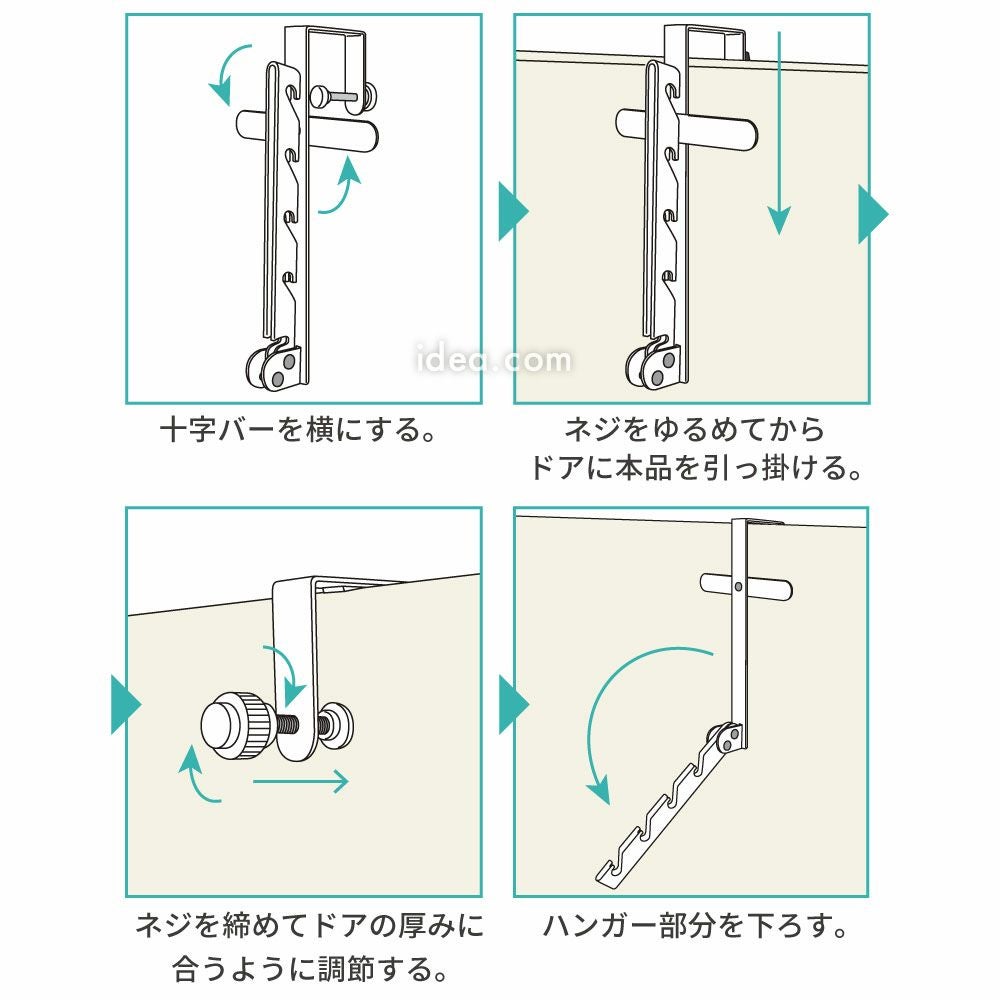 idea.com

十字バーを横にする。

ネジをゆるめてから
ドアに本品を引っ掛ける。

ネジを締めてドアの厚みに
合うように調節する。

ハンガー部分を下ろす。