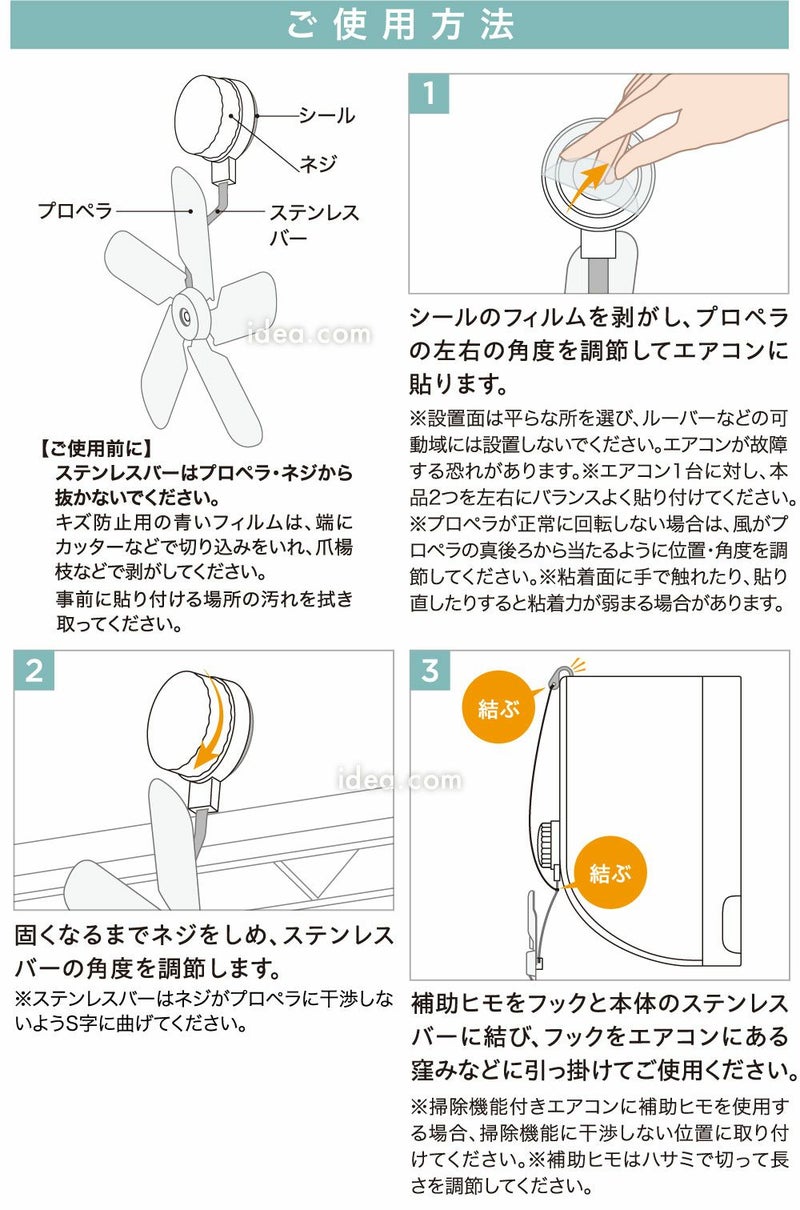 ご使用方法

シール
ネジ
プロペラ
ステンレスバー

idea.com

【ご使用前に】
ステンレスバーはプロペラ・ネジから抜かないでください。
キズ防止用の青いフィルムは、端にカッターなどで切り込みをいれ、爪楊枝などで剥がしてください。
事前に貼り付ける場所の汚れを拭き取ってください。

1

シールのフィルムを剥がし、プロペラの左右の角度を調節してエアコンに貼ります。

※設置面は平らな所を選び、ルーバーなどの可動域には設置しないでください。エアコンが故障する恐れがあります。※エアコン1台に対し、本品2つを左右にバランスよく貼り付けてください。※プロペラが正常に回転しない場合は、風がプロペラの真後ろから当たるように位置・角度を調節してください。※粘着面に手で触れたり、貼り直したりすると粘着力が弱まる場合があります。

2

idea.com

固くなるまでネジをしめ、ステンレスバーの角度を調節します。

※ステンレスバーはネジがプロペラに干渉しないようS字に曲げてください。

3

結ぶ

結ぶ

補助ヒモをフックと本体のステンレスバーに結び、フックをエアコンにある窪みなどに引っ掛けてご使用ください。

※掃除機能付きエアコンに補助ヒモを使用する場合、掃除機能に干渉しない位置に取り付けてください。※補助ヒモはハサミで切って長さを調節してください。