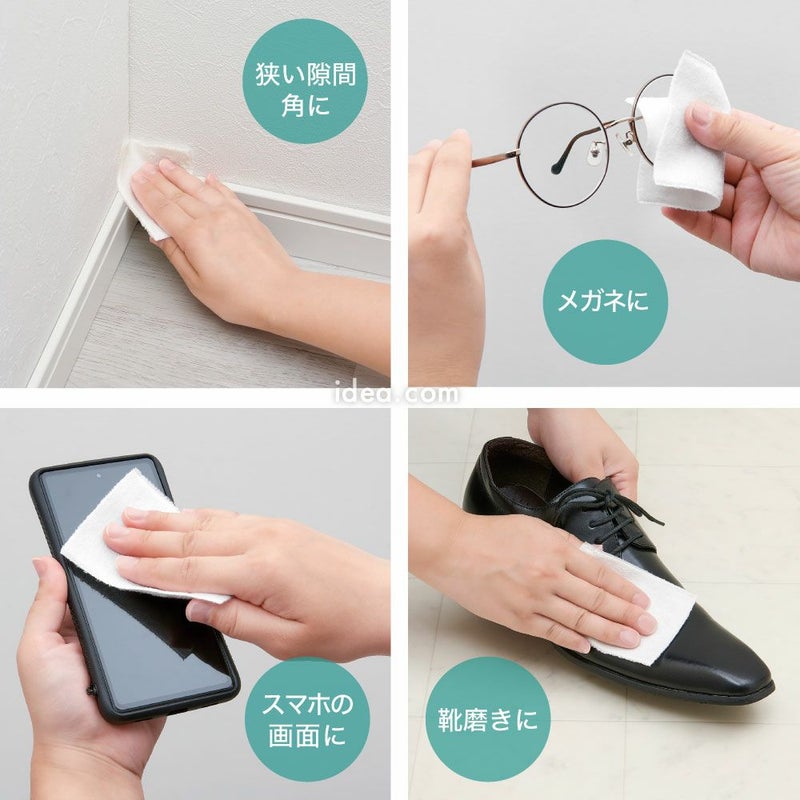 狭い隙間
角に

メガネに

idea.com

スマホの
画面に

靴磨きに