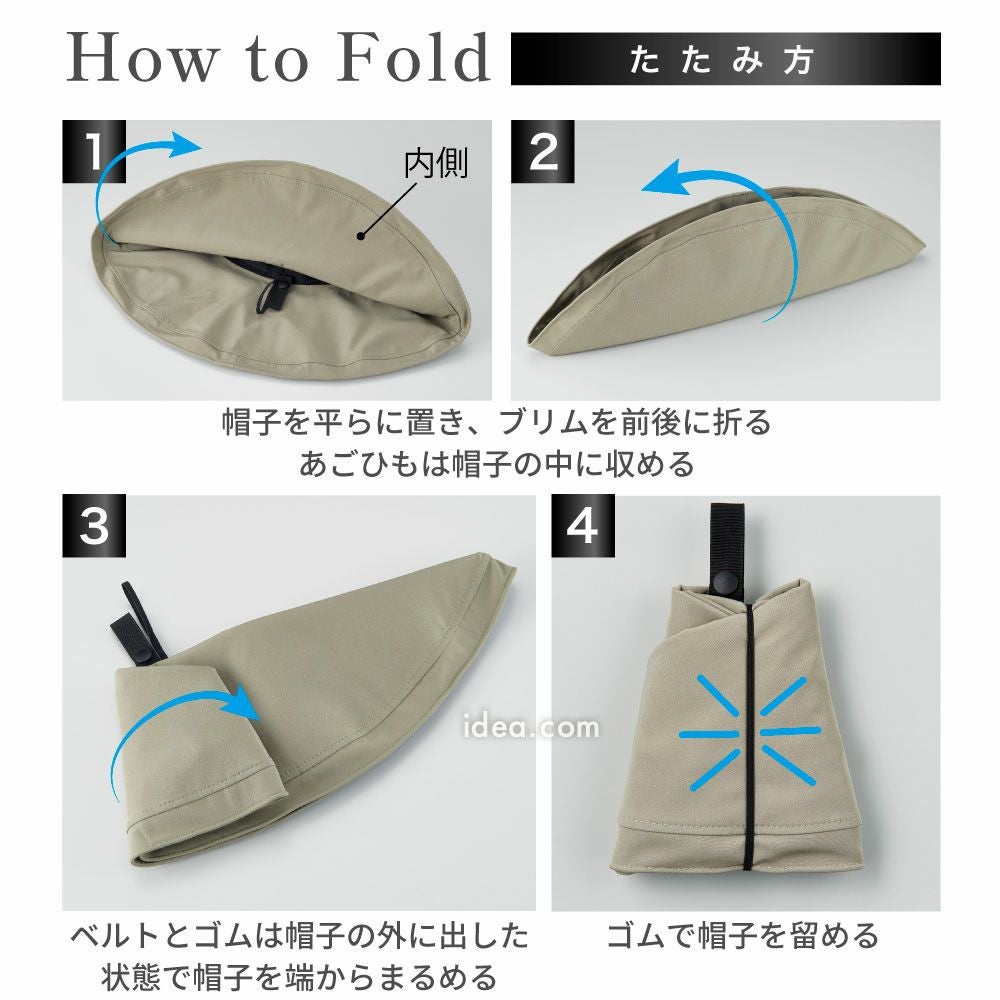 How to Fold たたみ方

1

内側

2

帽子を平らに置き、ブリムを前後に折る
あごひもは帽子の中に収める

3

idea.com

4

ベルトとゴムは帽子の外に出した状態で帽子を端からまるめる

ゴムで帽子を留める