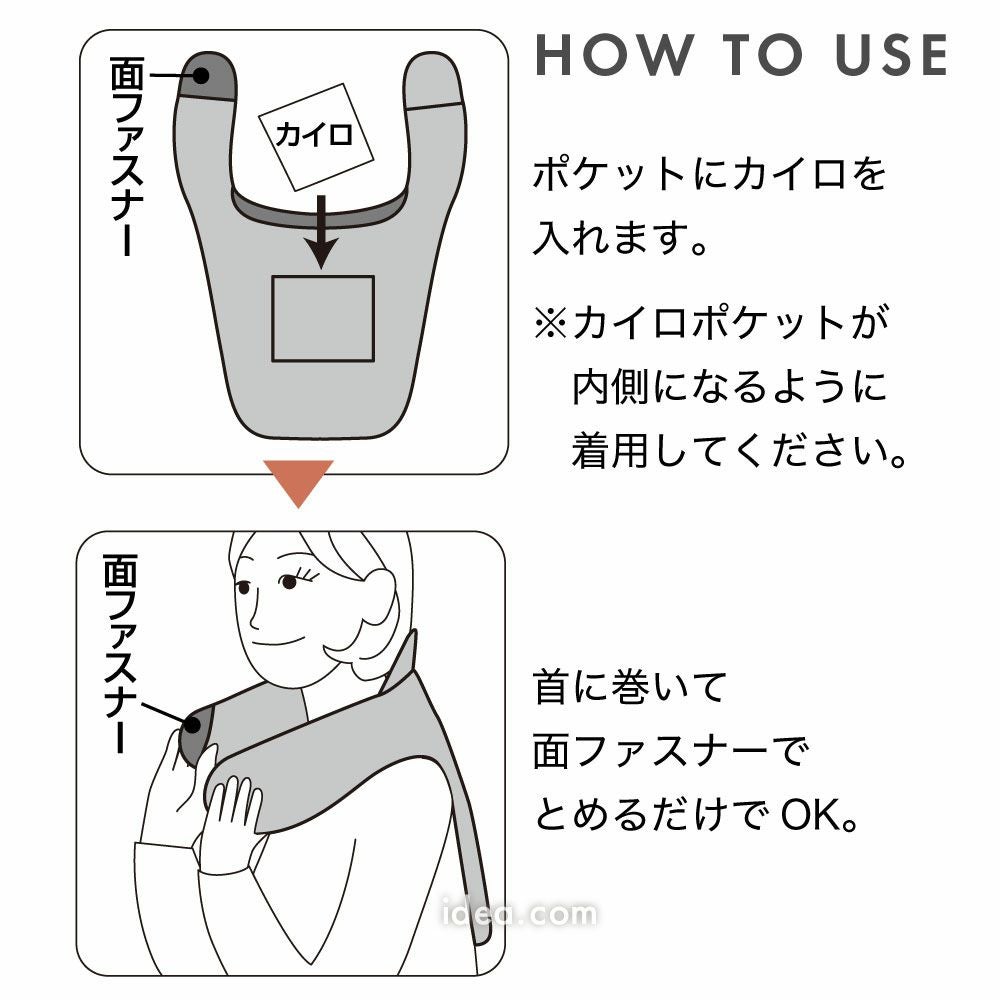 HOW TO USE

面ファスナー

カイロ

ポケットにカイロを入れます。

※カイロポケットが内側になるように着用してください。

面ファスナー

首に巻いて面ファスナーでとめるだけでOK。

idea.com