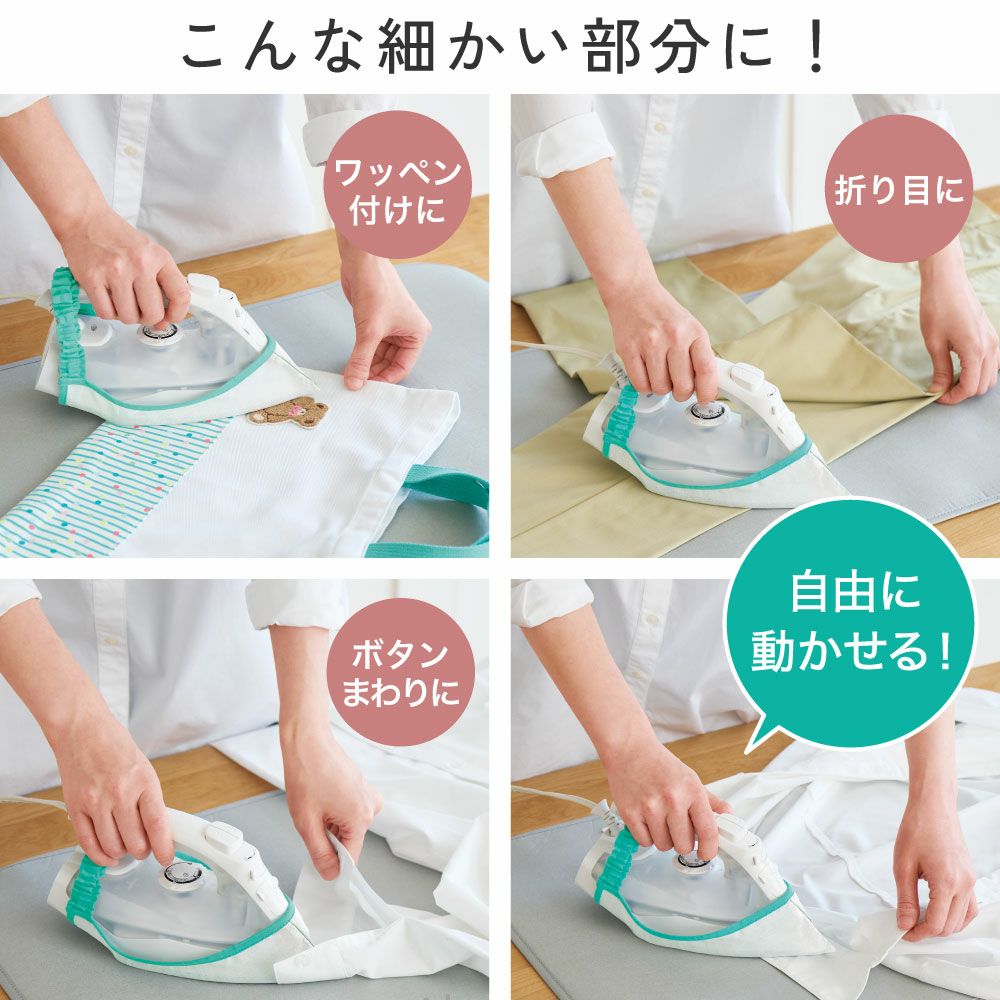 こんな細かい部分に！

ワッペン付けに

折り目に

ボタンまわりに

自由に動かせる！