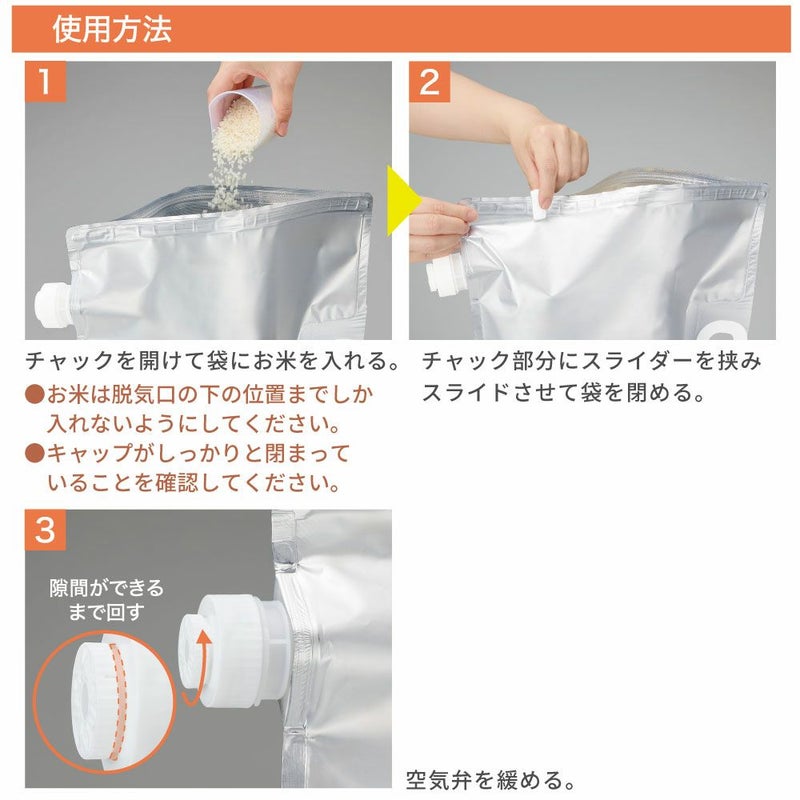 使用方法

1

チャックを開けて袋にお米を入れる。

●お米は脱気口の下の位置までしか入れないようにしてください。

●キャップがしっかりと閉まっていることを確認してください。

2

チャック部分にスライダーを挟みスライドさせて袋を閉める。

3

隙間ができるまで回す

空気弁を緩める。