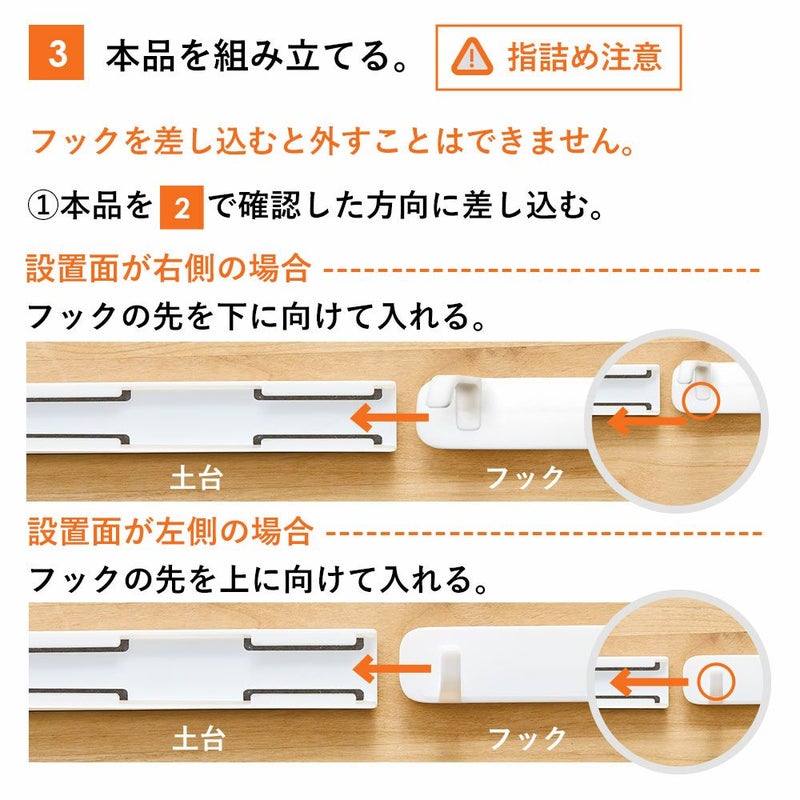 3 本品を組み立てる。 指詰め注意

フックを差し込むと外すことはできません。

①本品を 2 で確認した方向に差し込む。

設置面が右側の場合

フックの先を下に向けて入れる。

土台

フック

設置面が左側の場合

フックの先を上に向けて入れる。

土台

フック