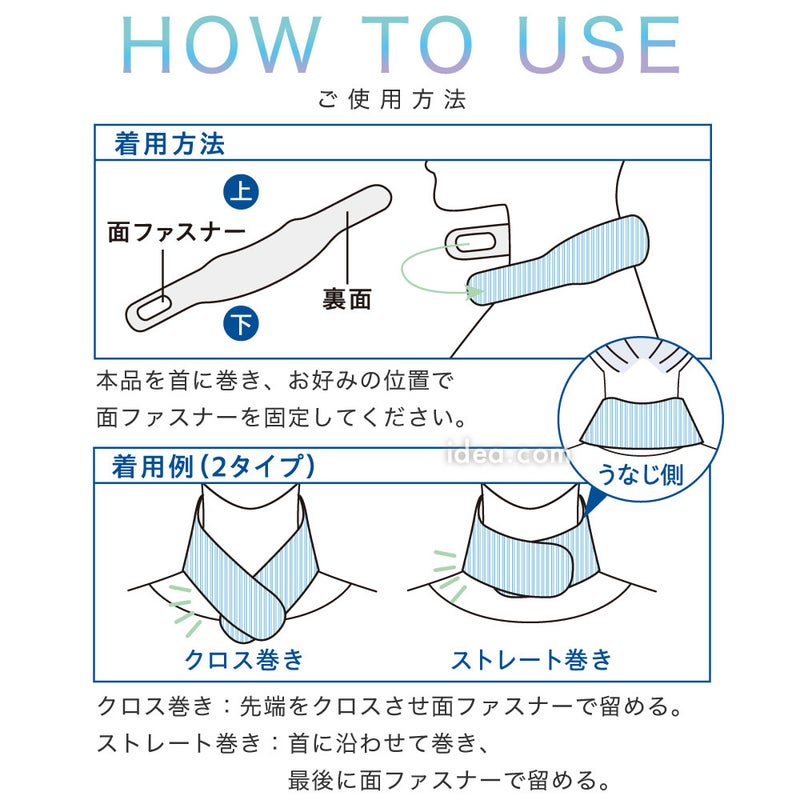 HOW TO USE

ご使用方法

着用方法

上

面ファスナー

裏面

下

本品を首に巻き、お好みの位置で面ファスナーを固定してください。

idea.com

うなじ側

着用例(2タイプ)

クロス巻き

ストレート巻き

クロス巻き：先端をクロスさせ面ファスナーで留める。

ストレート巻き：首に沿わせて巻き、最後に面ファスナーで留める。