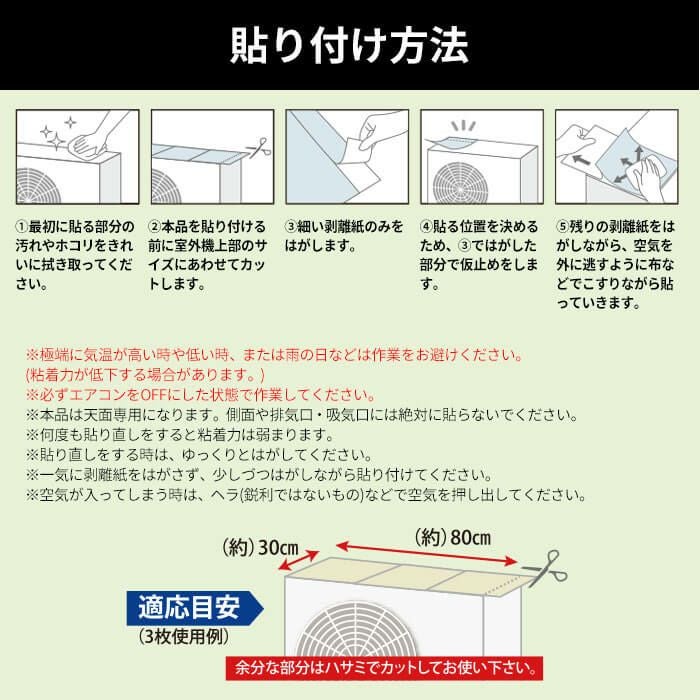 貼り付け方法

①最初に貼る部分の汚れやホコリをきれいに拭き取ってください。

②本品を貼り付ける前に室外機上部のサイズにあわせてカットします。

③細い剥離紙のみをはがします。

④貼る位置を決めるため、③ではがした部分で仮止めをします。

⑤残りの剥離紙をはがしながら、空気を外に逃すように布などでこすりながら貼っていきます。

※極端に気温が高い時や低い時、または雨の日などは作業をお避けください。
(粘着力が低下する場合があります。)
※必ずエアコンをOFFにした状態で作業してください。
※本品は天面専用になります。側面や排気口・吸気口には絶対に貼らないでください。
※何度も貼り直しをすると粘着力は弱まります。
※貼り直しをする時は、ゆっくりとはがしてください。
※一気に剥離紙をはがさず、少しづつはがしながら貼り付けてください。
※空気が入ってしまう時は、ヘラ(鋭利ではないもの)などで空気を押し出してください。

(約) 30cm
(約) 80cm

適応目安
(3枚使用例)

余分な部分はハサミでカットしてお使い下さい。