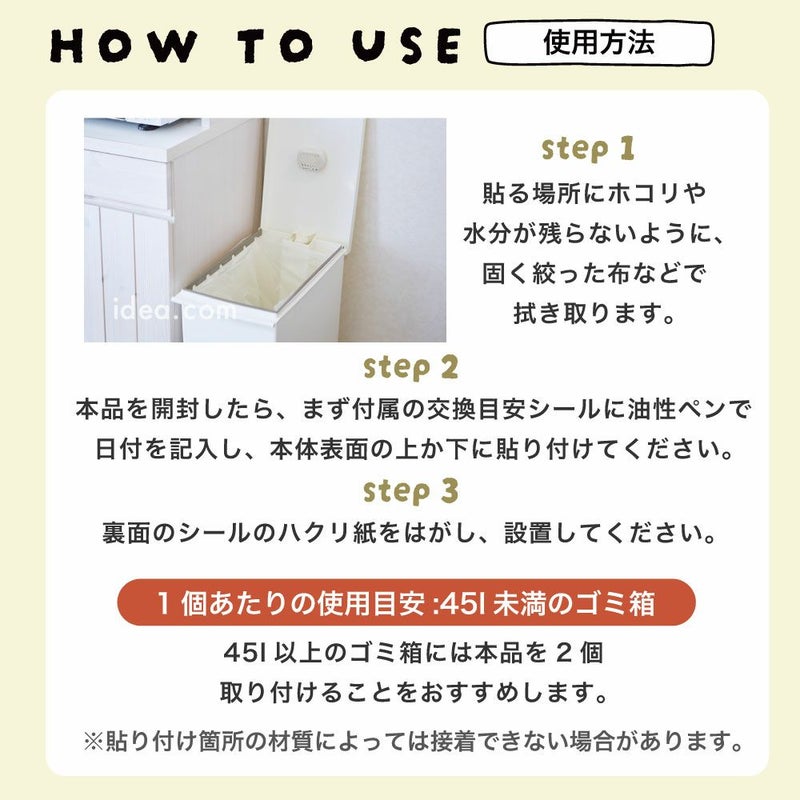 HOW TO USE 使用方法

idea.com

step 1
貼る場所にホコリや水分が残らないように、固く絞った布などで拭き取ります。

step 2
本品を開封したら、まず付属の交換目安シールに油性ペンで日付を記入し、本体表面の上か下に貼り付けてください。

step 3
裏面のシールのハクリ紙をはがし、設置してください。

1 個あたりの使用目安 :45l 未満のゴミ箱

45l 以上のゴミ箱には本品を 2 個取り付けることをおすすめします。

※貼り付け箇所の材質によっては接着できない場合があります。