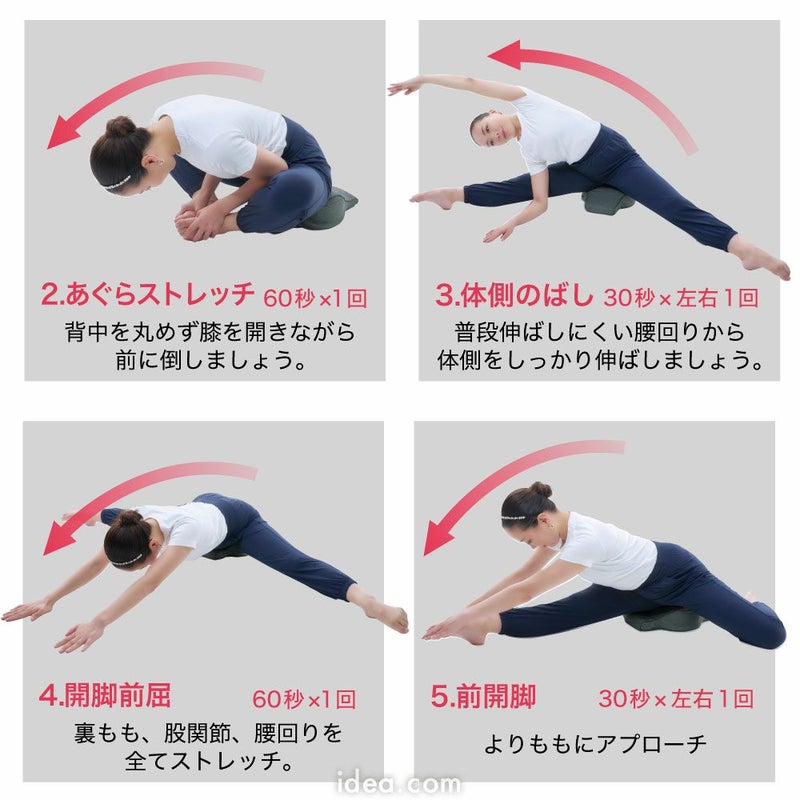 2.あぐらストレッチ 60秒×1回
背中を丸めず膝を開きながら前に倒しましょう。

3.体側のばし 30秒×左右1回
普段伸ばしにくい腰回りから体側をしっかり伸ばしましょう。

4.開脚前屈 60秒×1回
裏もも、股関節、腰回りを全てストレッチ。

5.前開脚 30秒×左右1回
よりももにアプローチ

idea.com