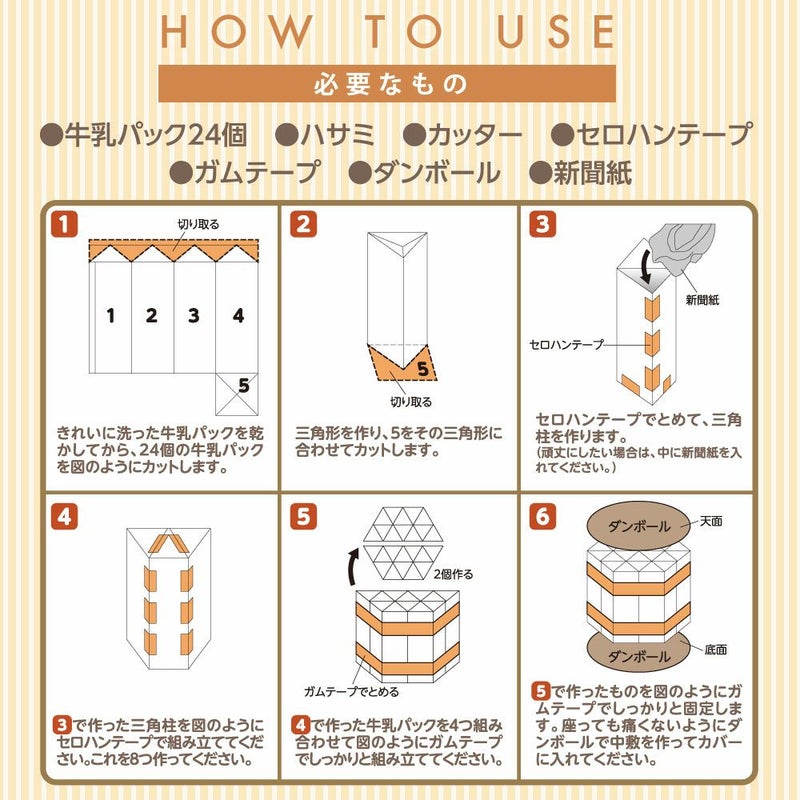 HOW TO USE

必要なもの

●牛乳パック24個 ●ハサミ ●カッター ●セロハンテープ ●ガムテープ ●ダンボール ●新聞紙

1

切り取る

1 2 3 4

5

きれいに洗った牛乳パックを乾かしてから、24個の牛乳パックを図のようにカットします。

2

5

切り取る

三角形を作り、5をその三角形に合わせてカットします。

3

新聞紙

セロハンテープ

セロハンテープでとめて、三角柱を作ります。
(頑丈にしたい場合は、中に新聞紙を入れてください。)

4

3で作った三角柱を図のようにセロハンテープで組み立ててください。これを8つ作ってください。

5

2個作る

ガムテープでとめる

4で作った牛乳パックを4つ組み合わせて図のようにガムテープでしっかりと組み立ててください。

6

ダンボール

天面

ダンボール

底面

5で作ったものを図のようにガムテープでしっかりと固定します。座っても痛くないようにダンボールで中敷を作ってカバーに入れてください。