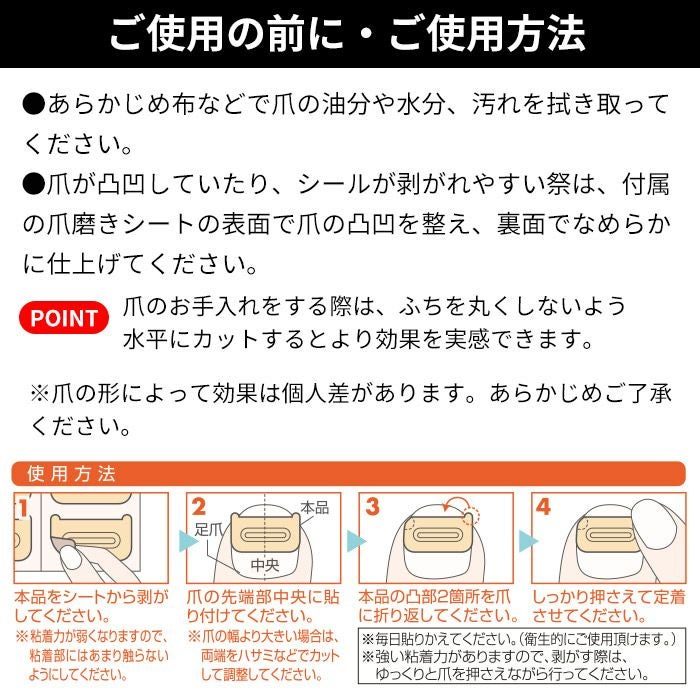 ご使用の前に・ご使用方法

●あらかじめ布などで爪の油分や水分、汚れを拭き取ってください。

●爪が凸凹していたり、シールが剥がれやすい祭は、付属の爪磨きシートの表面で爪の凸凹を整え、裏面でなめらかに仕上げてください。

POINT 爪のお手入れをする際は、ふちを丸くしないよう水平にカットするとより効果を実感できます。

※爪の形によって効果は個人差があります。あらかじめご了承ください。

使用方法

1
本品をシートから剥がしてください。
※粘着力が弱くなりますので、粘着部にはあまり触らないようにしてください。

2
本品
足爪
中央
爪の先端部中央に貼り付けてください。
※爪の幅より大きい場合は、両端をハサミなどでカットして調整してください。

3
本品の凸部2箇所を爪に折り返してください。

4
しっかり押さえて定着させてください。

※毎日貼りかえてください。(衛生的にご使用頂けます。)
※強い粘着力がありますので、剥がす際は、ゆっくりと爪を押さえながら行ってください。