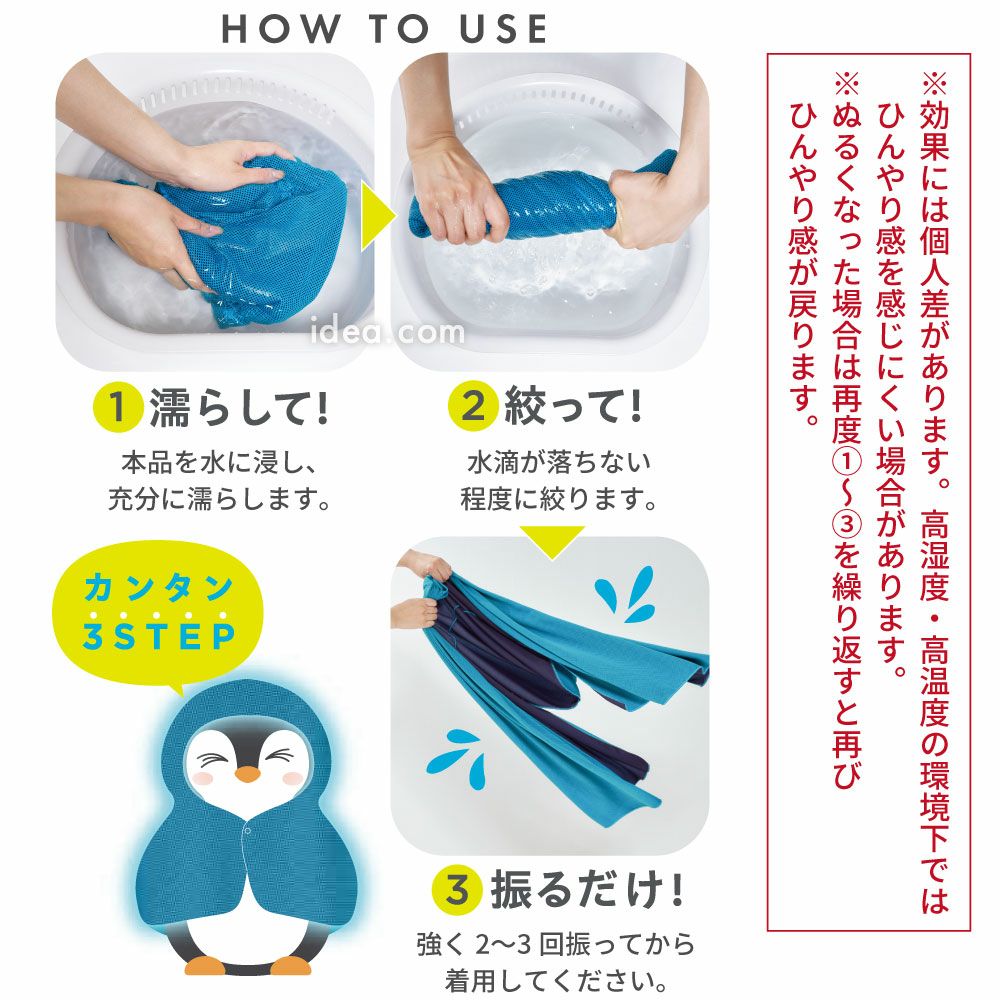 HOW TO USE

idea.com

1 濡らして!
本品を水に浸し、充分に濡らします。

2 絞って!
水滴が落ちない程度に絞ります。

カンタン 3STEP

3 振るだけ!
強く 2〜3 回振ってから着用してください。

※効果には個人差があります。高湿度・高温度の環境下ではひんやり感を感じにくい場合があります。
※ぬるくなった場合は再度①〜③を繰り返すと再びひんやり感が戻ります。