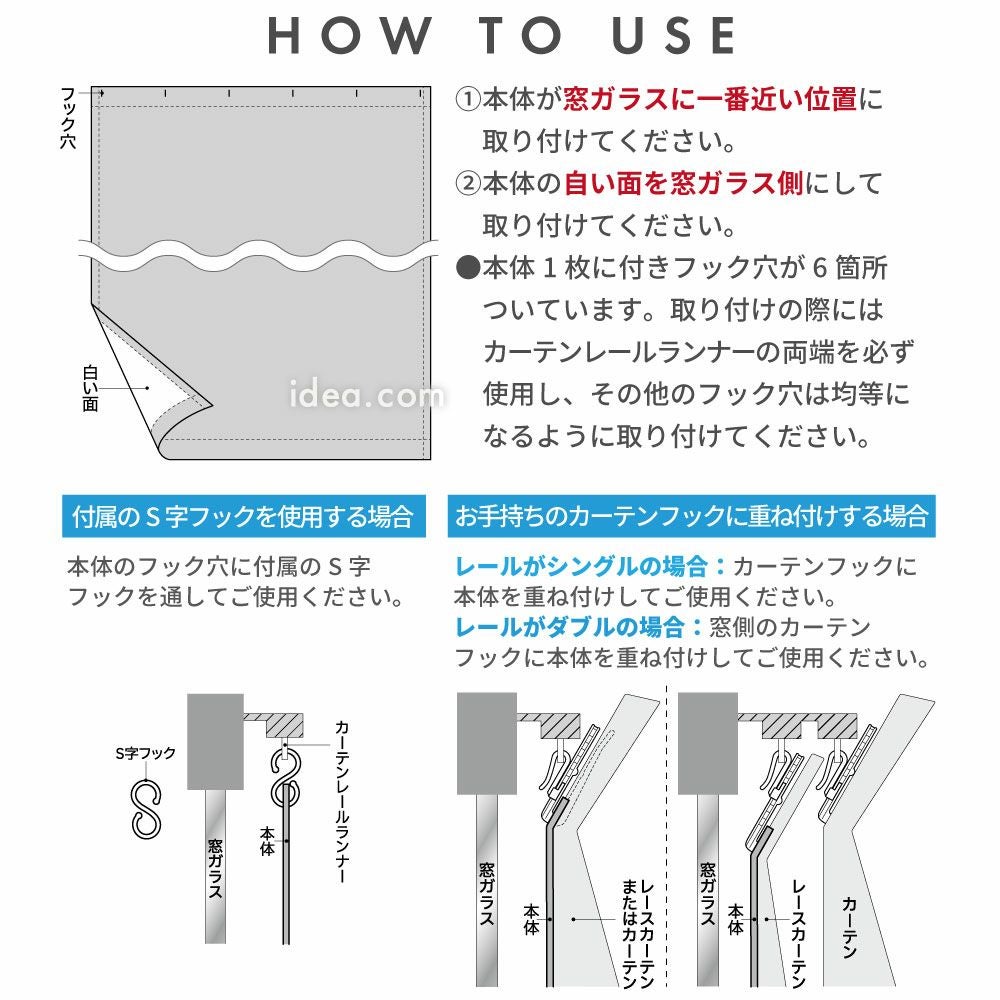 HOW TO USE

フック穴

白い面

idea.com

①本体が窓ガラスに一番近い位置に取り付けてください。
②本体の白い面を窓ガラス側にして取り付けてください。
●本体１枚に付きフック穴が６箇所ついています。取り付けの際にはカーテンレールランナーの両端を必ず使用し、その他のフック穴は均等になるように取り付けてください。

付属のＳ字フックを使用する場合

本体のフック穴に付属のＳ字フックを通してご使用ください。

S字フック

窓ガラス

本体

カーテンレールランナー

お手持ちのカーテンフックに重ね付けする場合

レールがシングルの場合：カーテンフックに本体を重ね付けしてご使用ください。
レールがダブルの場合：窓側のカーテンフックに本体を重ね付けしてご使用ください。

窓ガラス

本体

レースカーテンまたはカーテン

窓ガラス

本体

レースカーテン

カーテン