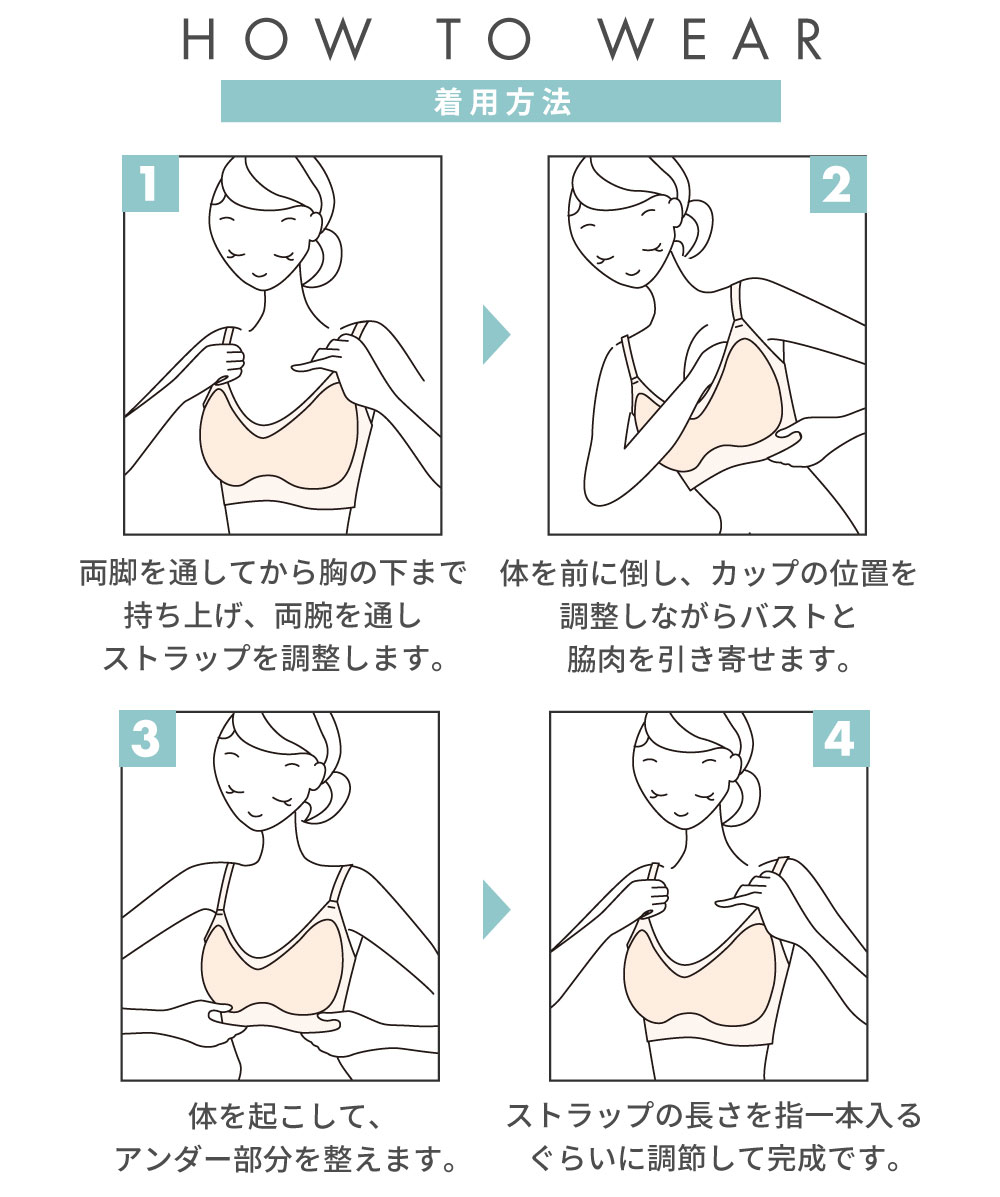 HOW TO WEAR

着用方法

1

両脚を通してから胸の下まで持ち上げ、両腕を通しストラップを調整します。

2

体を前に倒し、カップの位置を調整しながらバストと脇肉を引き寄せます。

3

体を起こして、アンダー部分を整えます。

4

ストラップの長さを指一本入るぐらいに調節して完成です。